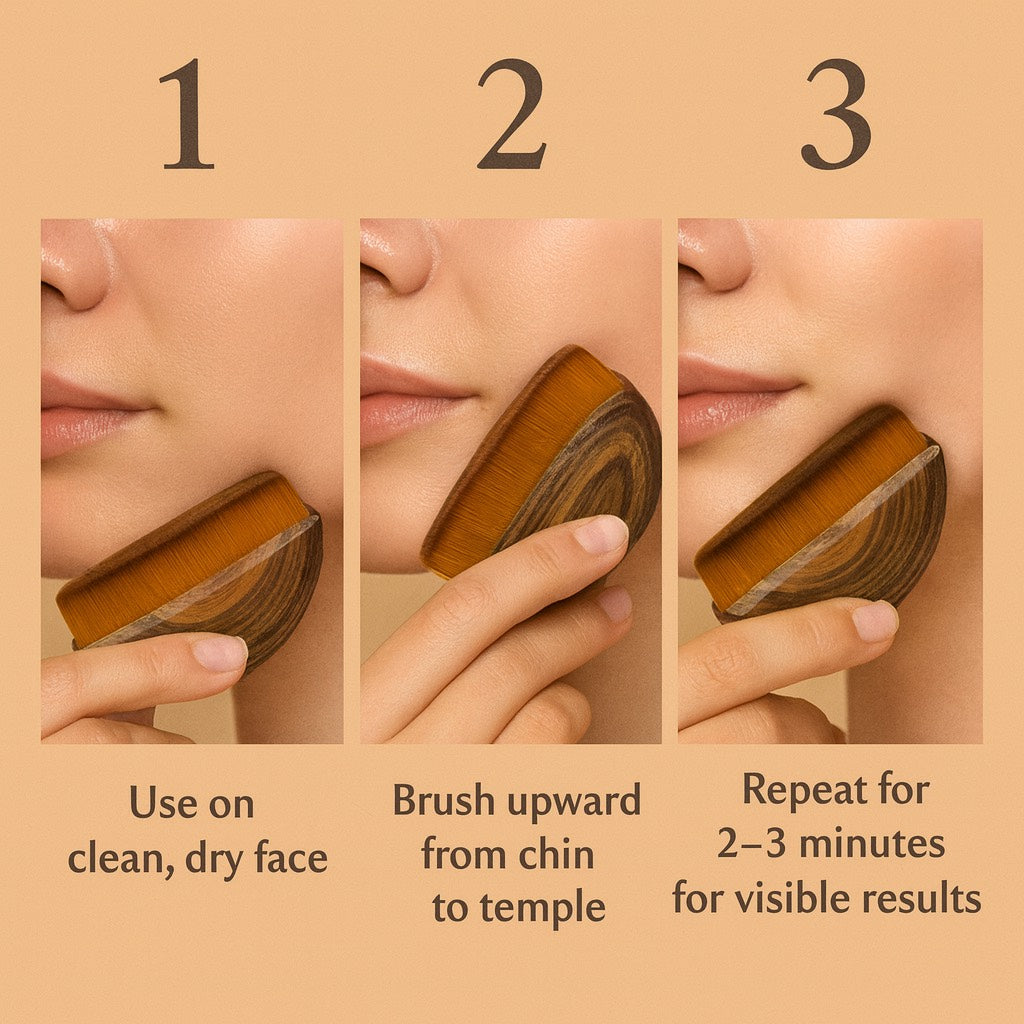 1

Use on clean, dry face

2

Brush upward from chin to temple

3

Repeat for 2–3 minutes for visible results